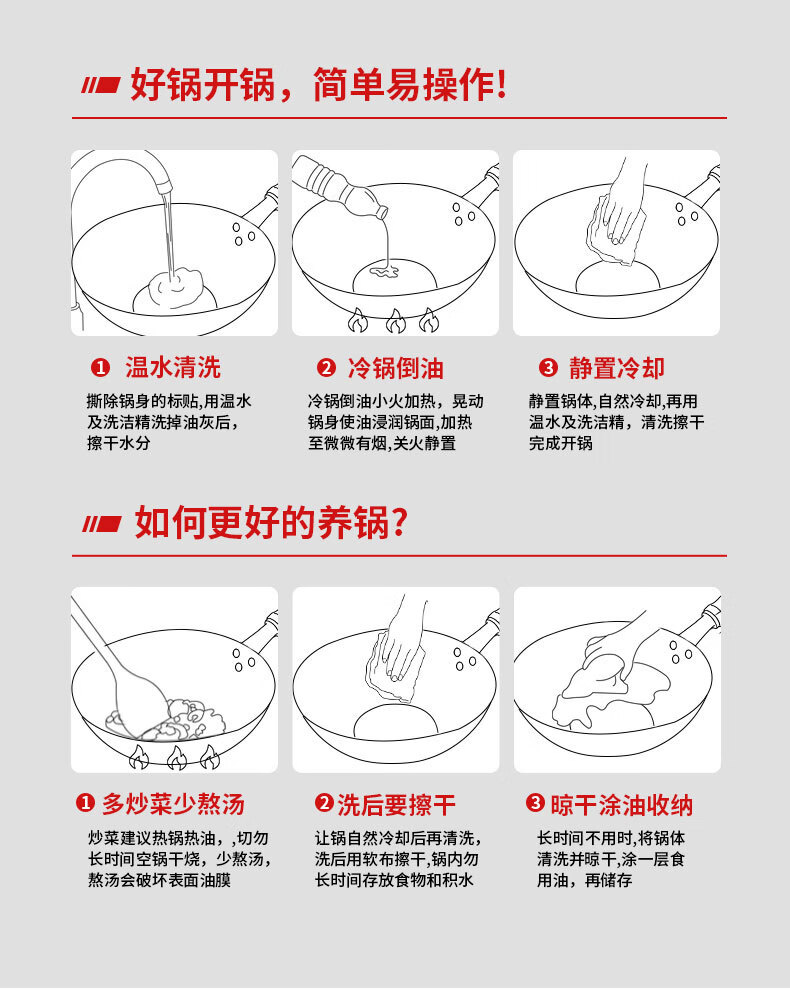 好锅开锅，简单易操作!

❶ 温水清洗

撕除锅身的标贴,用温水及洗洁精洗掉油灰后，擦干水分

❷ 冷锅倒油

冷锅倒油小火加热，晃动锅身使油浸润锅面,加热至微微有烟,关火静置

❸ 静置冷却

静置锅体,自然冷却,再用温水及洗洁精，清洗擦干完成开锅

如何更好的养锅?

❶ 多炒菜少熬汤

炒菜建议热锅热油，,切勿长时间空锅干烧，少熬汤,熬汤会破坏表面油膜

❷ 洗后要擦干

让锅自然冷却后再清洗,洗后用软布擦干,锅内勿长时间存放食物和积水

❸ 晾干涂油收纳

长时间不用时,将锅体清洗并晾干,涂一层食用油，再储存